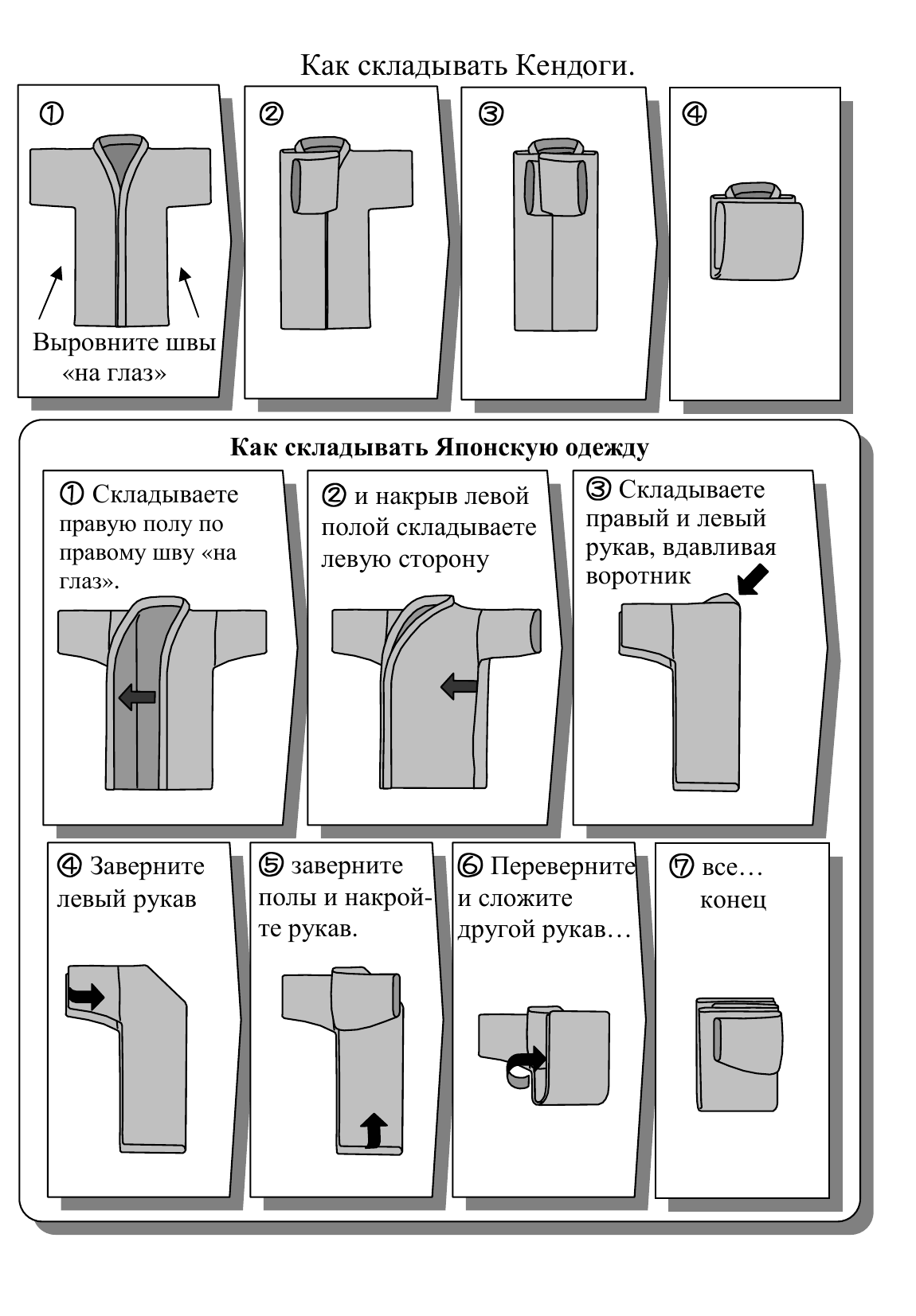 Как складывать Кендоги.

①

Выровните швы «на глаз»

②

③

④

**Как складывать Японскую одежду**

① Складываете правую полу по правому шву «на глаз».

② и накрыв левой полой складываете левую сторону

③ Складываете правый и левый рукав, вдавливая воротник

④ Заверните левый рукав

⑤ заверните полы и накройте рукав.

⑥ Переверните и сложите другой рукав…

⑦ все… конец