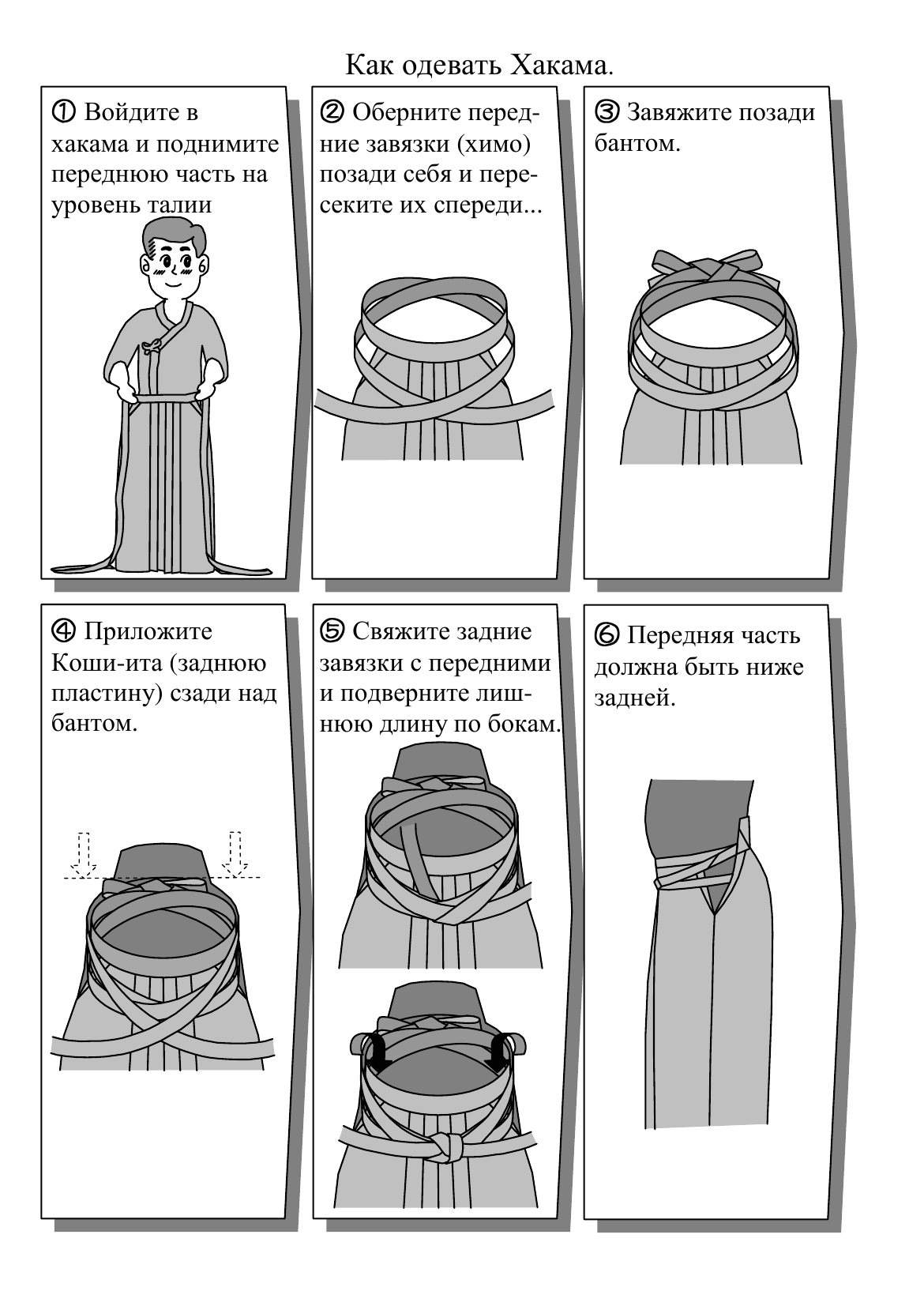 Как одевать Хакама.

① Войдите в хакама и поднимите переднюю часть на уровень талии

② Оберните передние завязки (химо) позади себя и пересеките их спереди...

③ Завяжите позади бантом.

④ Приложите Коши-ита (заднюю пластину) сзади над бантом.

⑤ Свяжите задние завязки с передними и подверните лишнюю длину по бокам.

⑥ Передняя часть должна быть ниже задней.