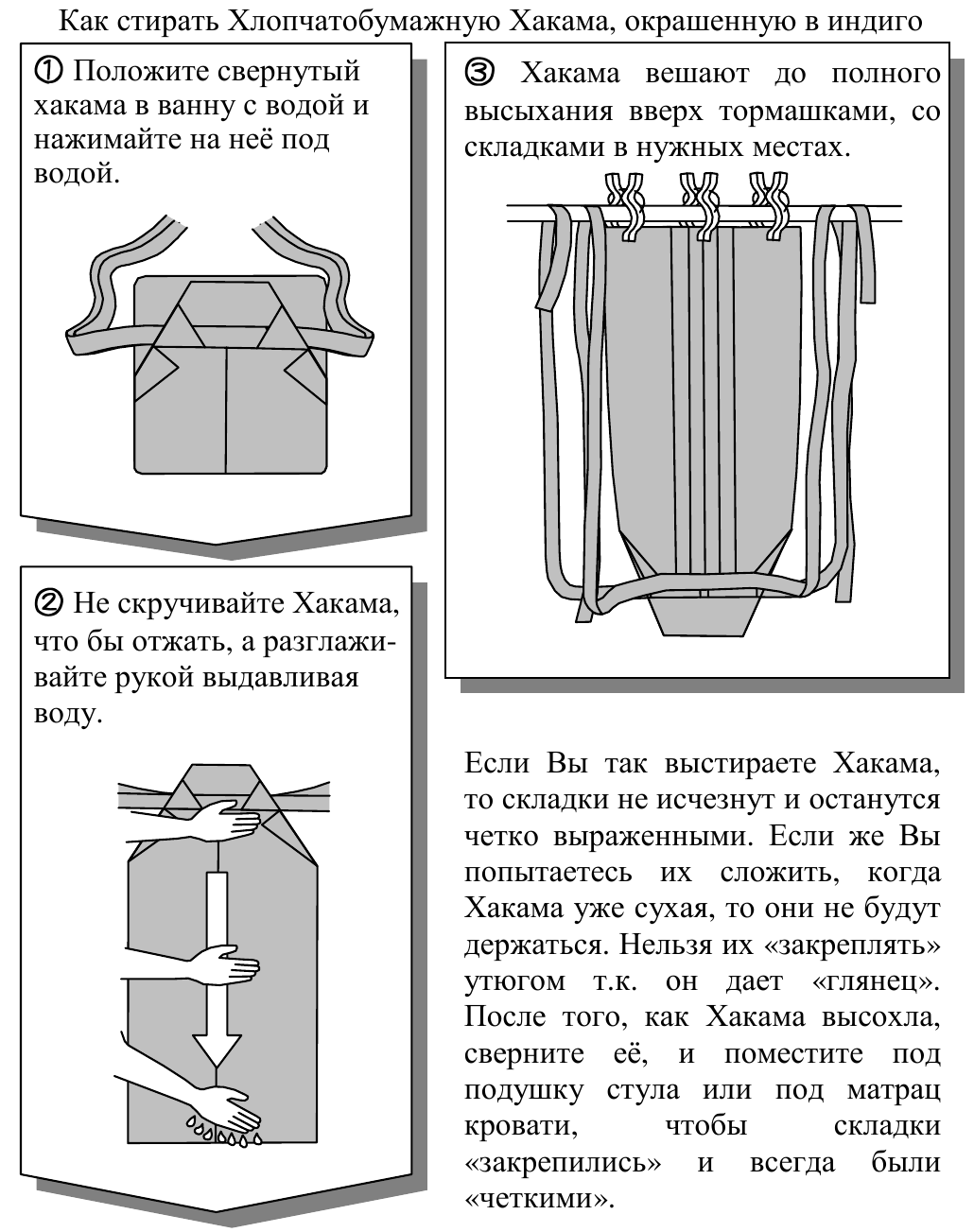 Как стирать Хлопчатобумажную Хакама, окрашенную в индиго

① Положите свернутый хакама в ванну с водой и нажимайте на неё под водой.

② Не скручивайте Хакама, что бы отжать, а разглаживайте рукой выдавливая воду.

③ Хакама вешают до полного высыхания вверх тормашками, со складками в нужных местах.

Если Вы так выстираете Хакама, то складки не исчезнут и останутся четко выраженными. Если же Вы попытаетесь их сложить, когда Хакама уже сухая, то они не будут держаться. Нельзя их «закреплять» утюгом т.к. он дает «глянец». После того, как Хакама высохла, сверните её, и поместите под подушку стула или под матрац кровати, чтобы складки «закрепились» и всегда были «четкими».